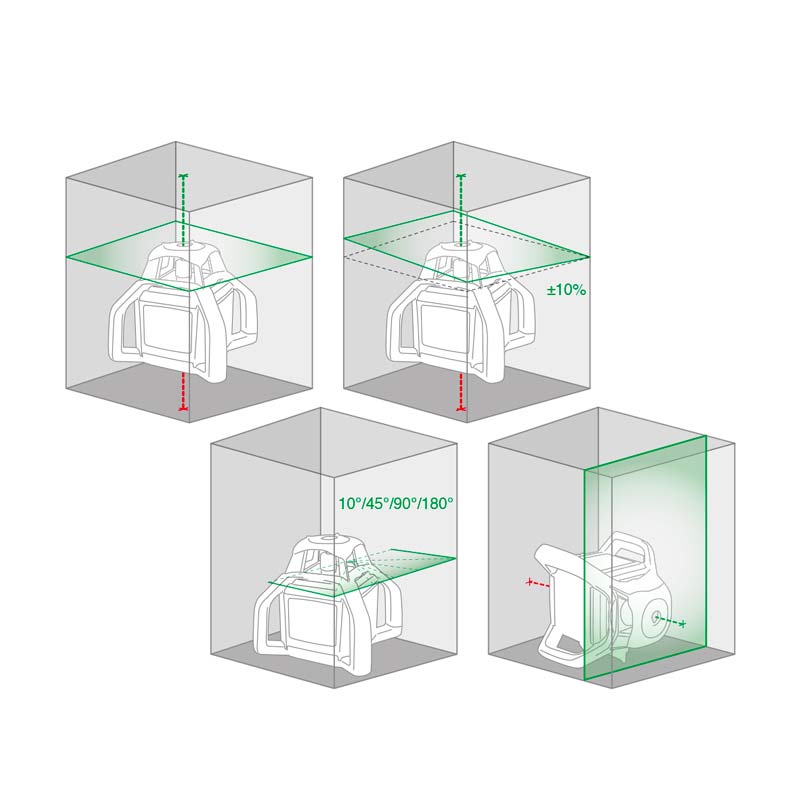 ±10%

10°/45°/90°/180°