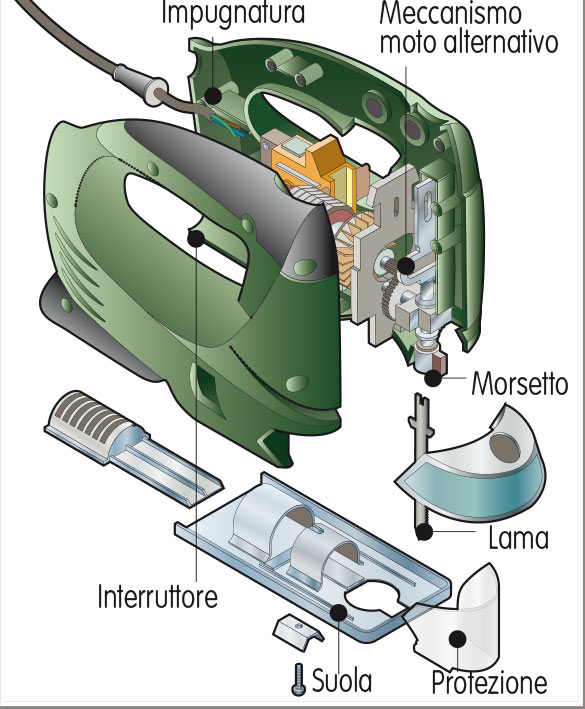 Impugnatura

Meccanismo moto alternativo

Morsetto

Lama

Interruttore

Suola

Protezione